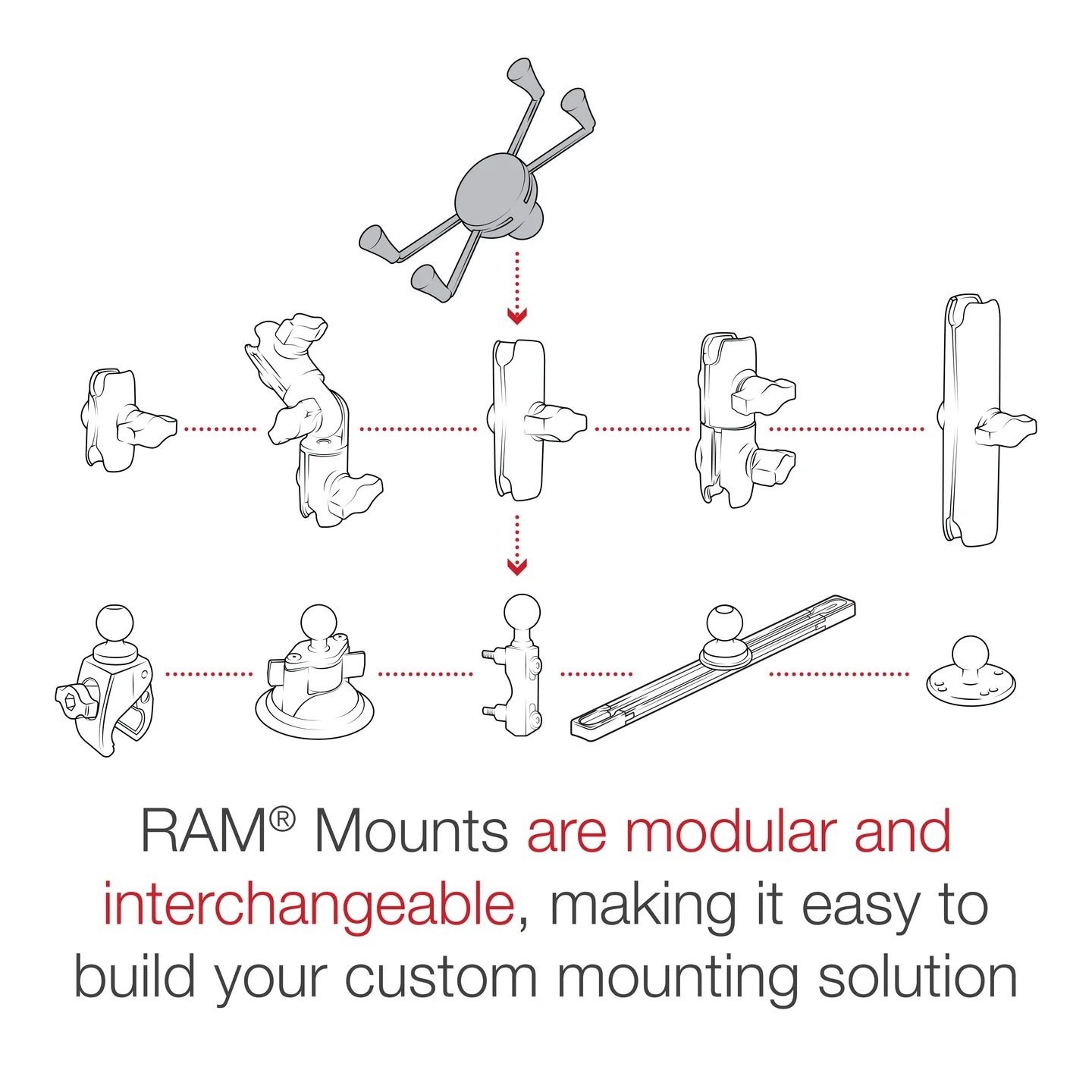 RAM® Mounts are modular and interchangeable, making it easy to build your custom mounting solution