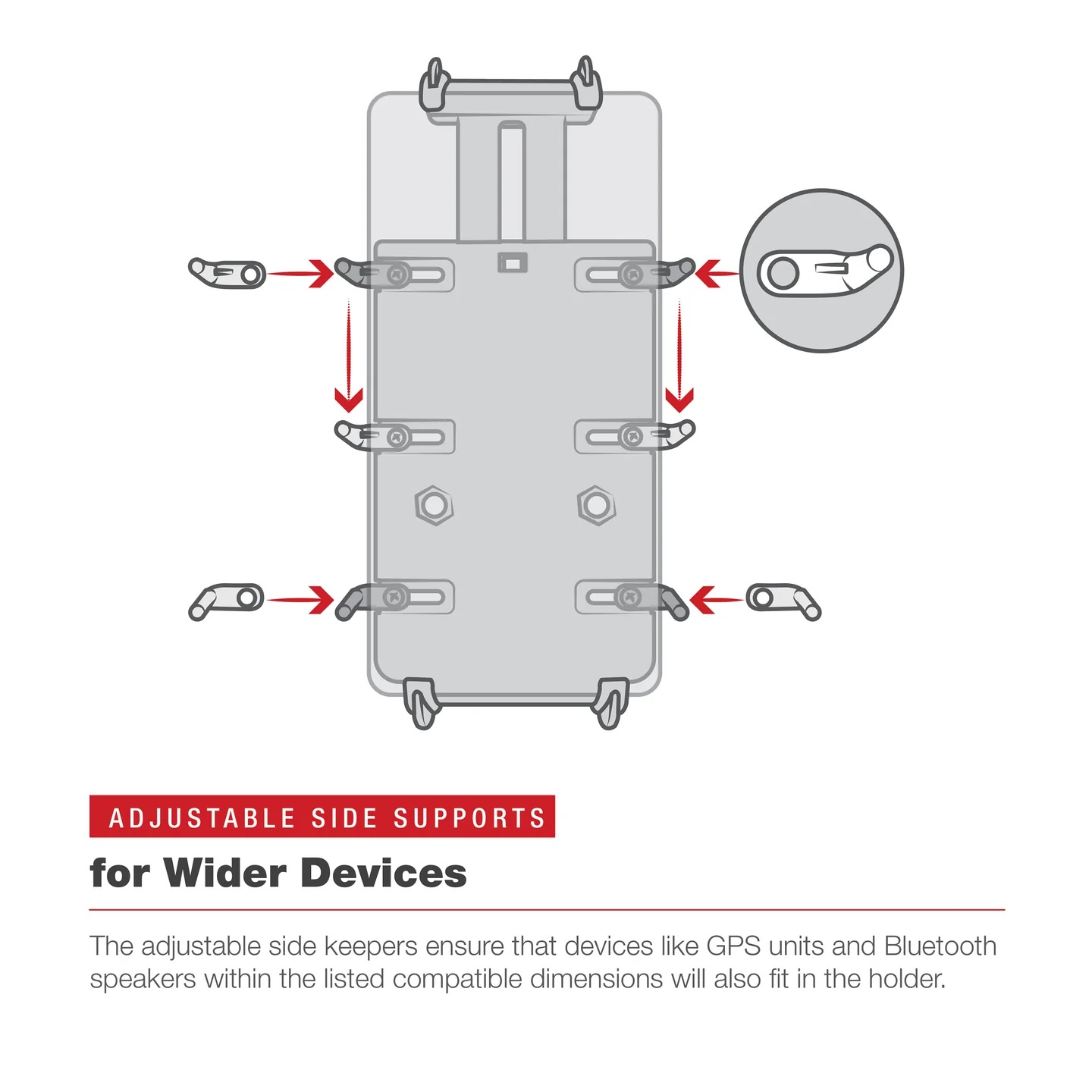 ADJUSTABLE SIDE SUPPORTS
for Wider Devices

The adjustable side keepers ensure that devices like GPS units and Bluetooth speakers within the listed compatible dimensions will also fit in the holder.